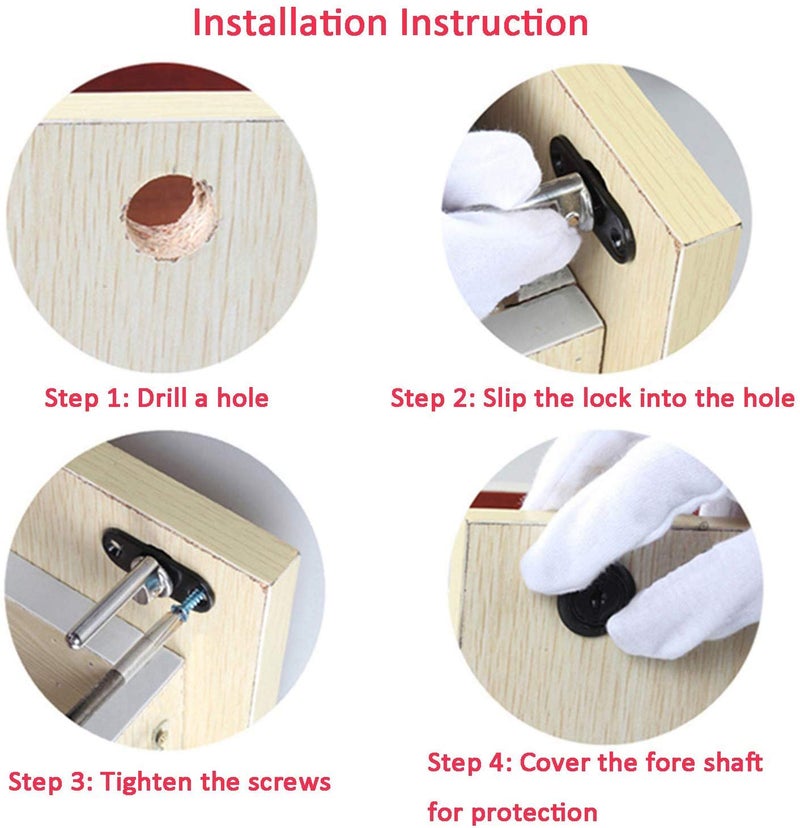 Installation Instruction

Step 1: Drill a hole

Step 2: Slip the lock into the hole

Step 3: Tighten the screws

Step 4: Cover the fore shaft for protection